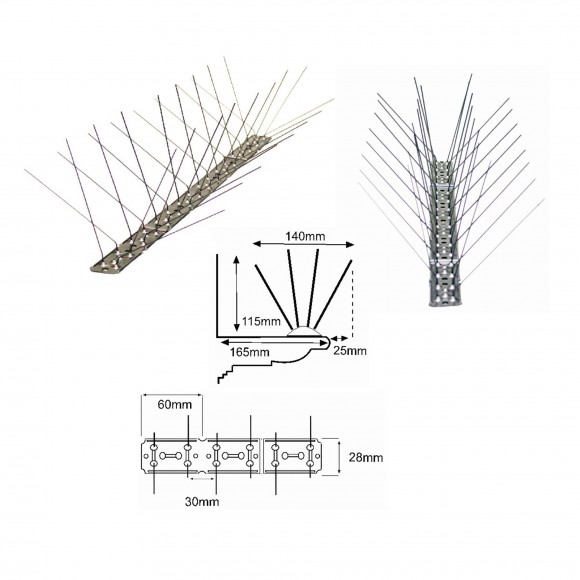 140mm

115mm

165mm

25mm

60mm

28mm

30mm