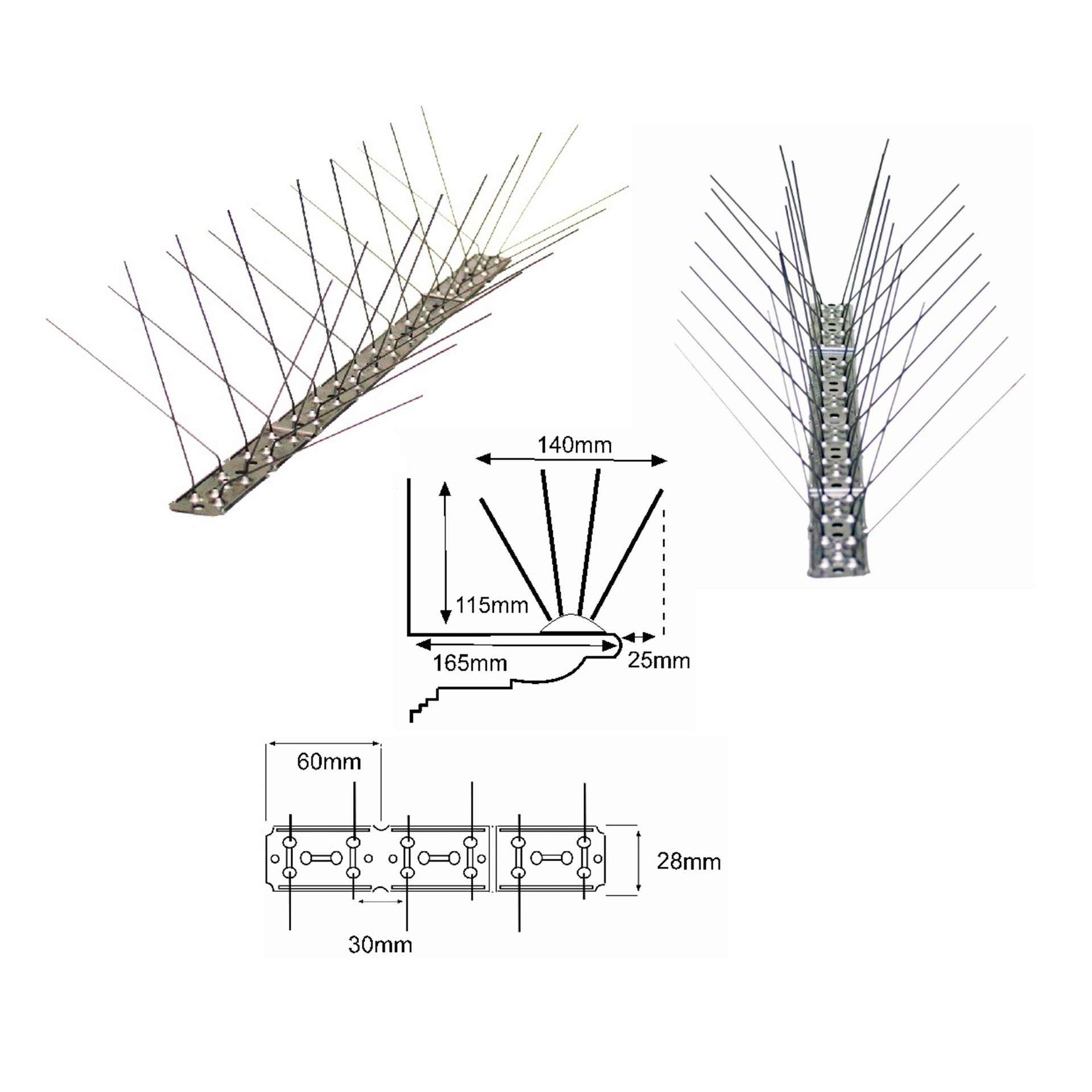 140mm
115mm
165mm
25mm
60mm
28mm
30mm