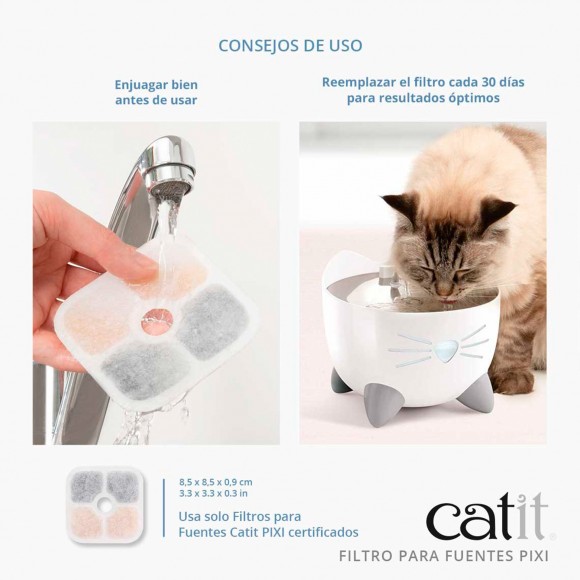 CONSEJOS DE USO

Enjuagar bien antes de usar

Reemplazar el filtro cada 30 días para resultados óptimos

8,5 x 8,5 x 0,9 cm
3.3 x 3.3 x 0.3 in

Usa solo Filtros para Fuentes Catit PIXI certificados

catit

FILTRO PARA FUENTES PIXI